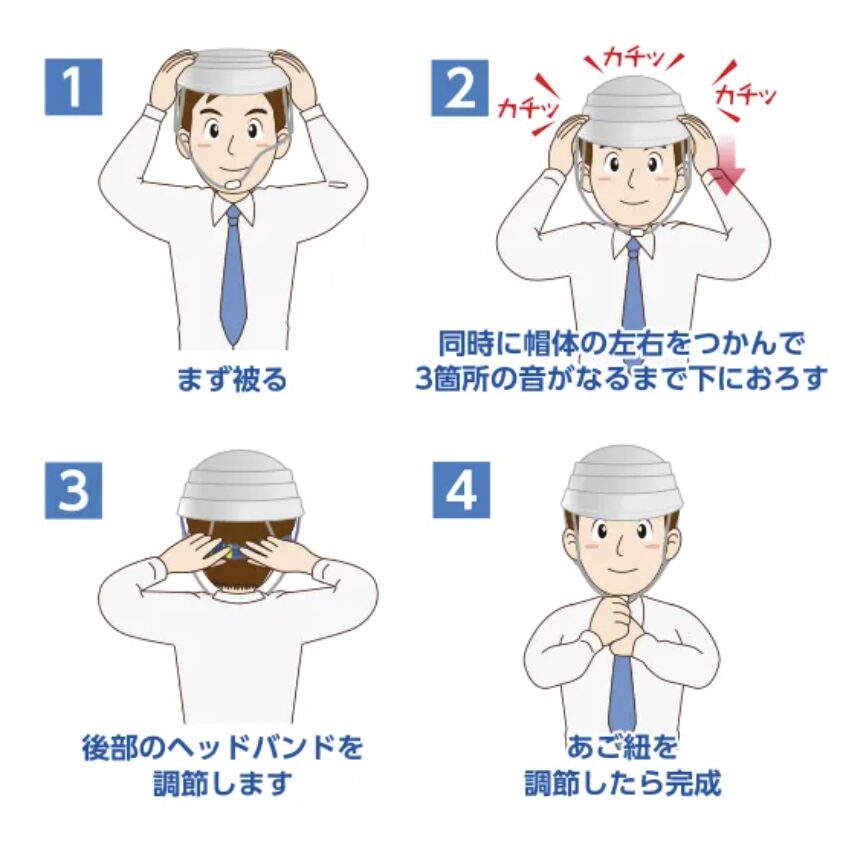 1

まず被る

2

カチッ

カチッ

カチッ

同時に帽体の左右をつかんで
3箇所の音がなるまで下におろす

3

後部のヘッドバンドを
調節します

4

あご紐を
調節したら完成